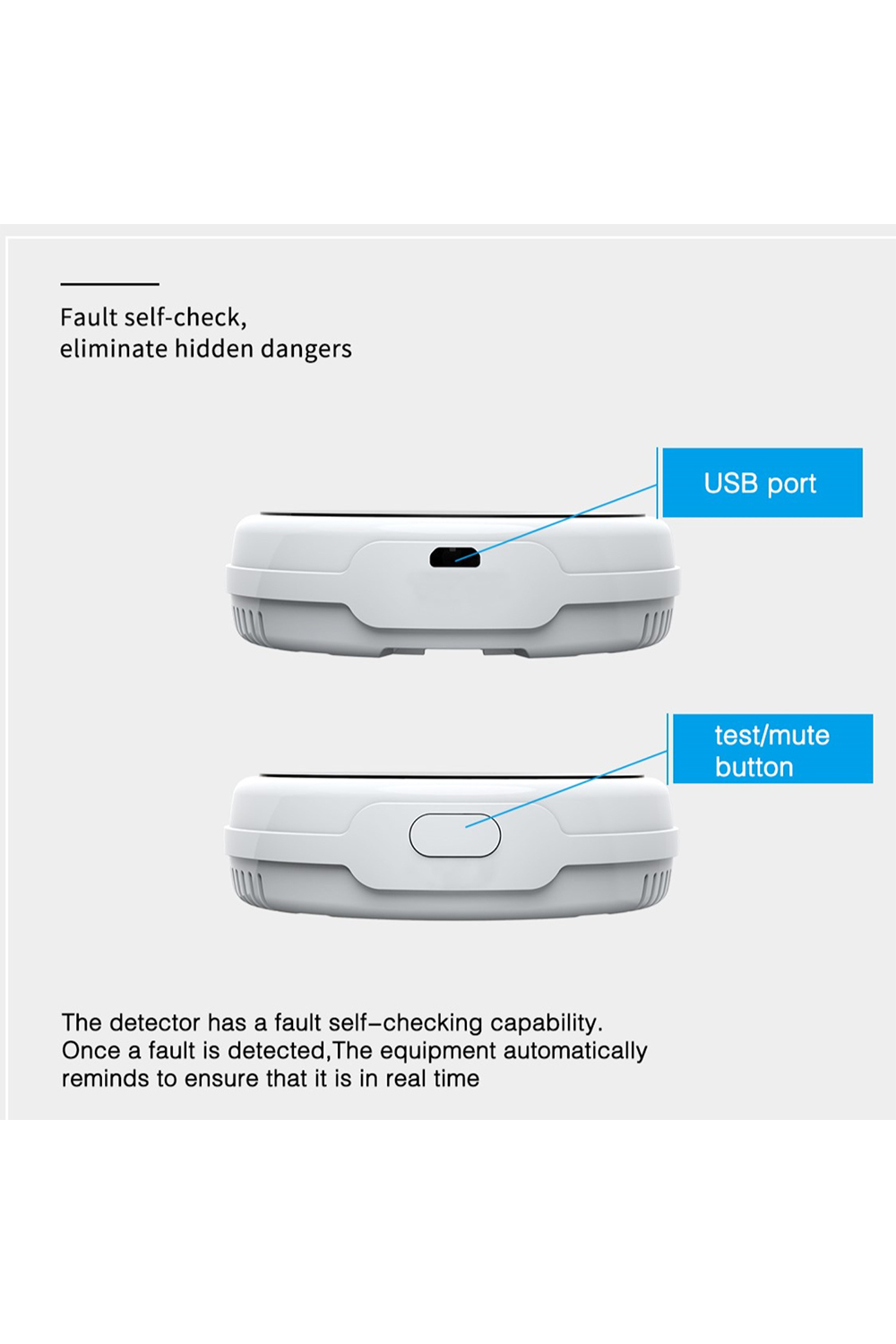 Fault self-check,
eliminate hidden dangers

USB port

test/mute button

The detector has a fault self–checking capability. Once a fault is detected,The equipment automatically reminds to ensure that it is in real time