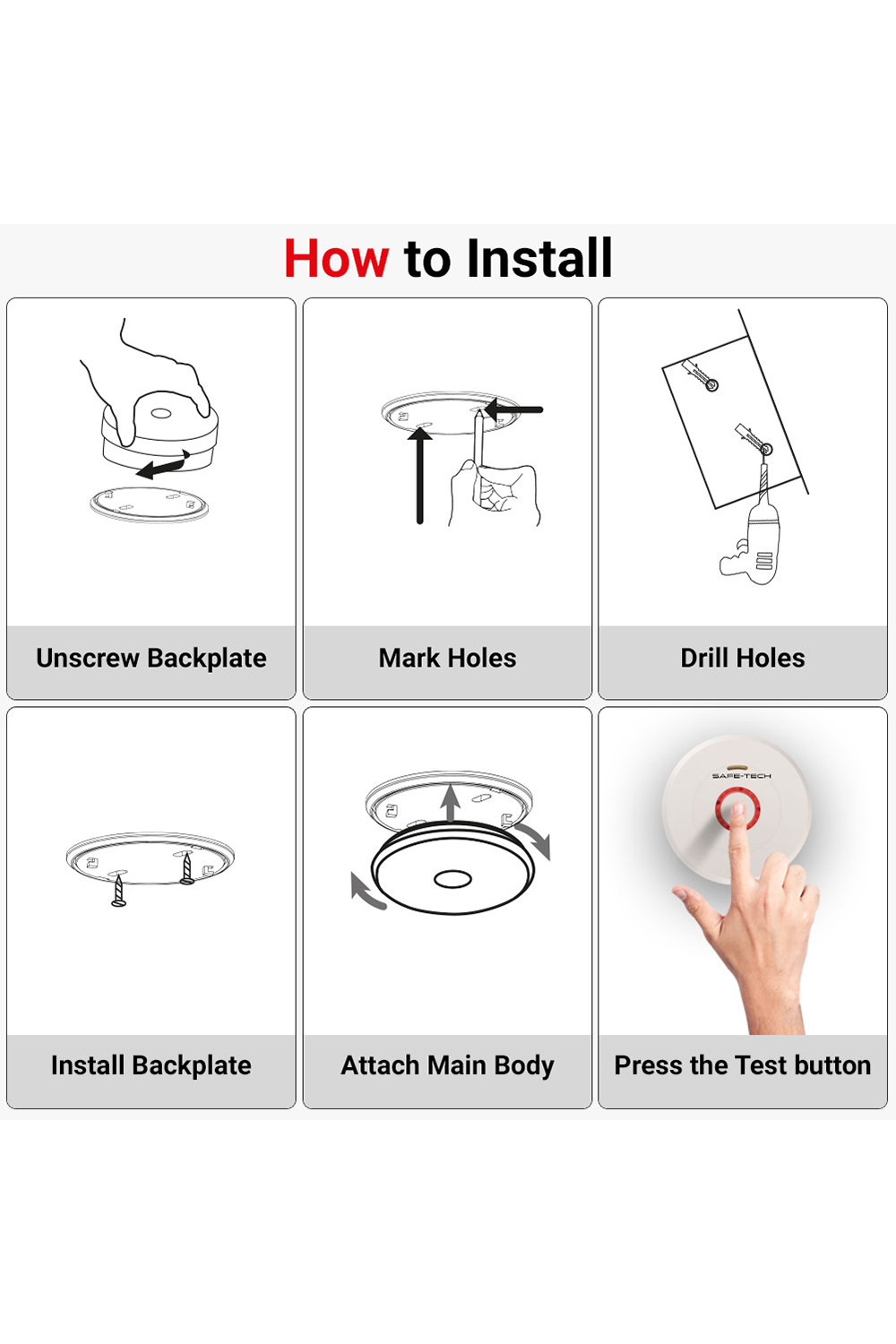 How to Install

Unscrew Backplate

Mark Holes

Drill Holes

Install Backplate

Attach Main Body

SAFE-TECH

Press the Test button