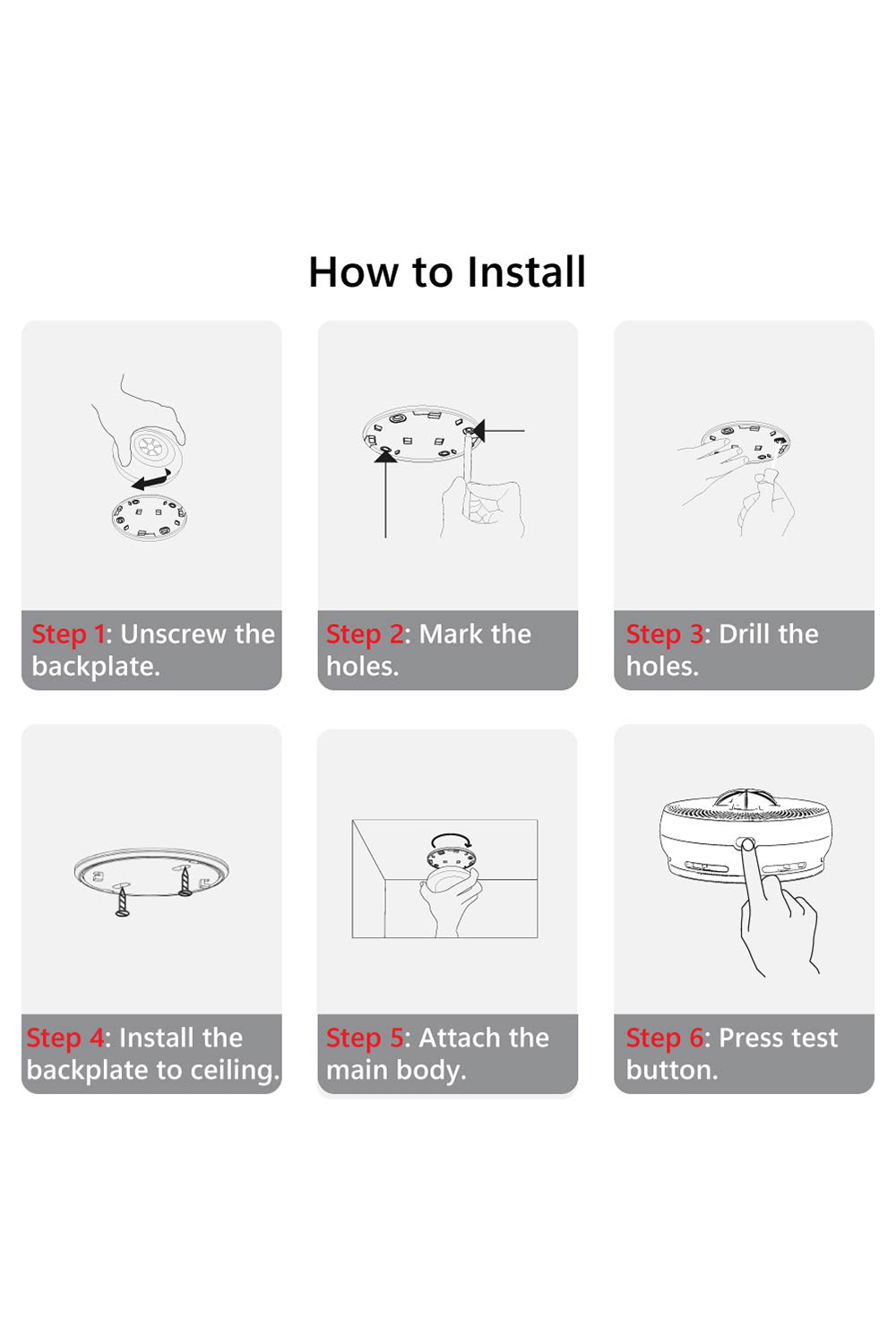 How to Install

Step 1: Unscrew the backplate.

Step 2: Mark the holes.

Step 3: Drill the holes.

Step 4: Install the backplate to ceiling.

Step 5: Attach the main body.

Step 6: Press test button.