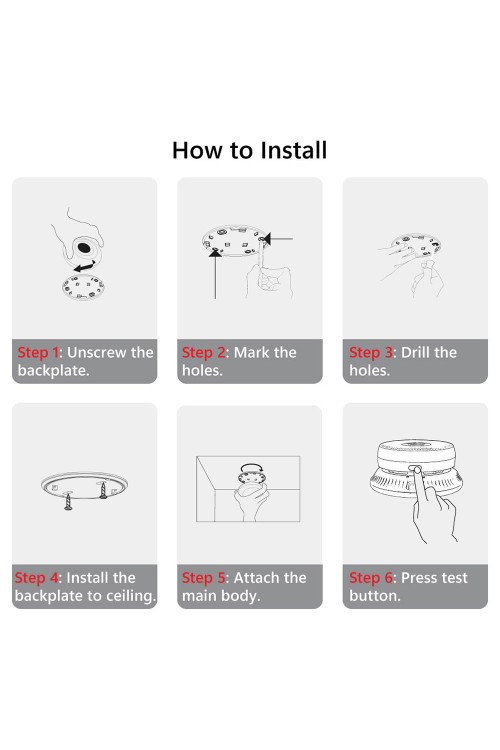 How to Install

Step 1: Unscrew the backplate.

Step 2: Mark the holes.

Step 3: Drill the holes.

Step 4: Install the backplate to ceiling.

Step 5: Attach the main body.

Step 6: Press test button.