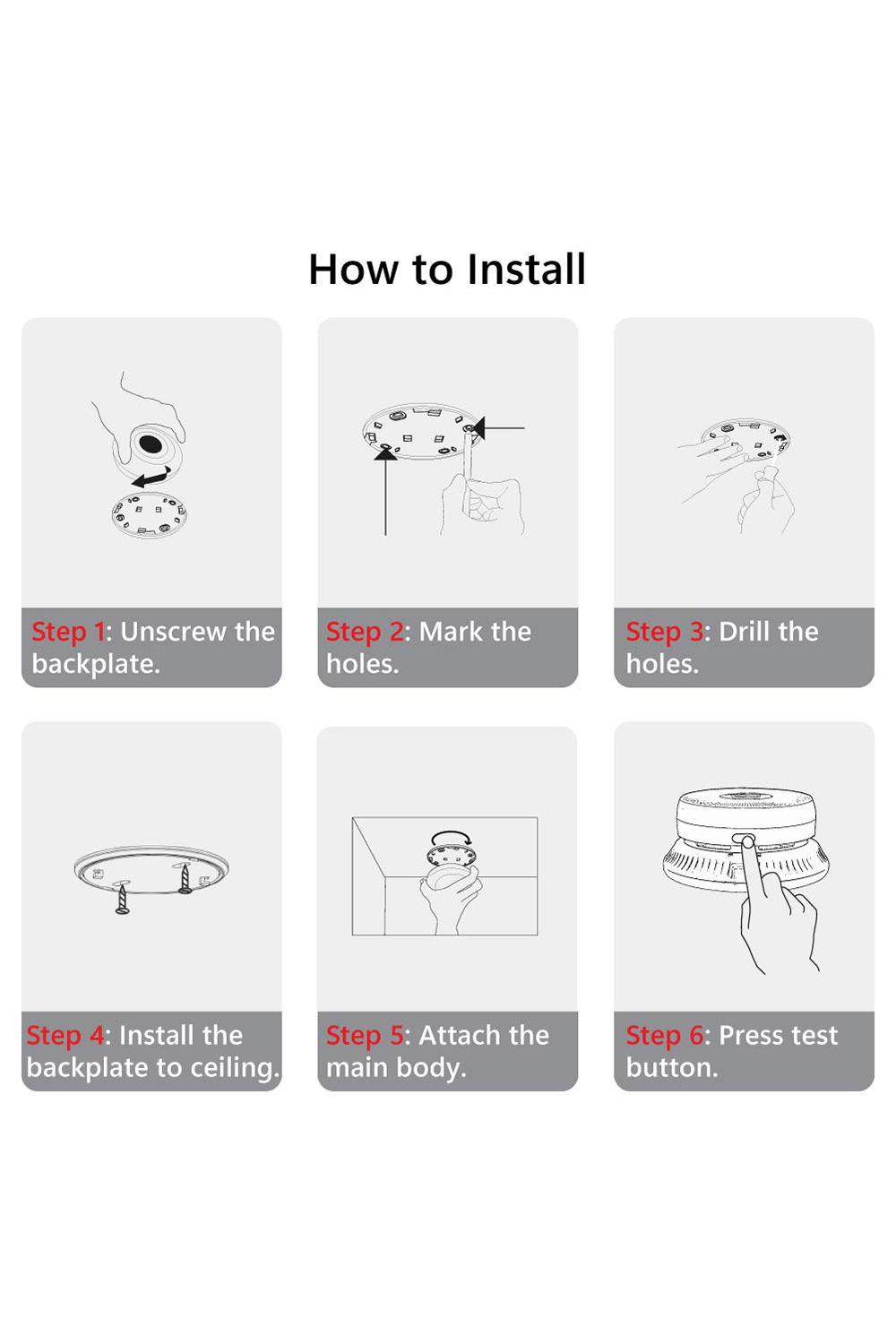 How to Install

Step 1: Unscrew the backplate.

Step 2: Mark the holes.

Step 3: Drill the holes.

Step 4: Install the backplate to ceiling.

Step 5: Attach the main body.

Step 6: Press test button.