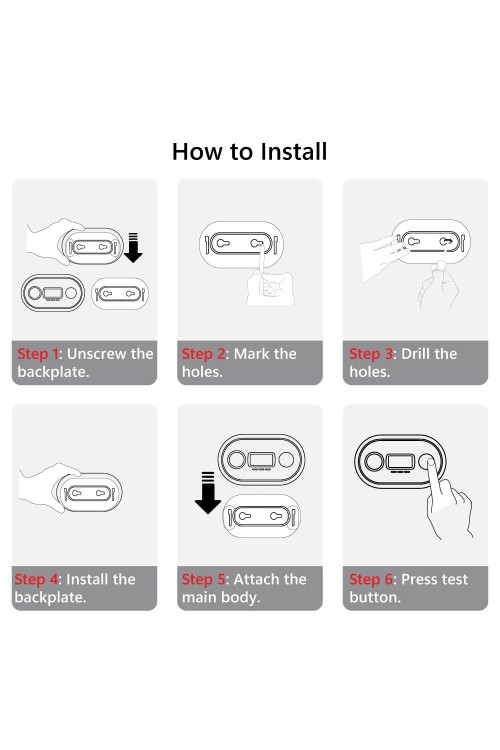 How to Install

Step 1: Unscrew the backplate.

Step 2: Mark the holes.

Step 3: Drill the holes.

Step 4: Install the backplate.

Step 5: Attach the main body.

Step 6: Press test button.