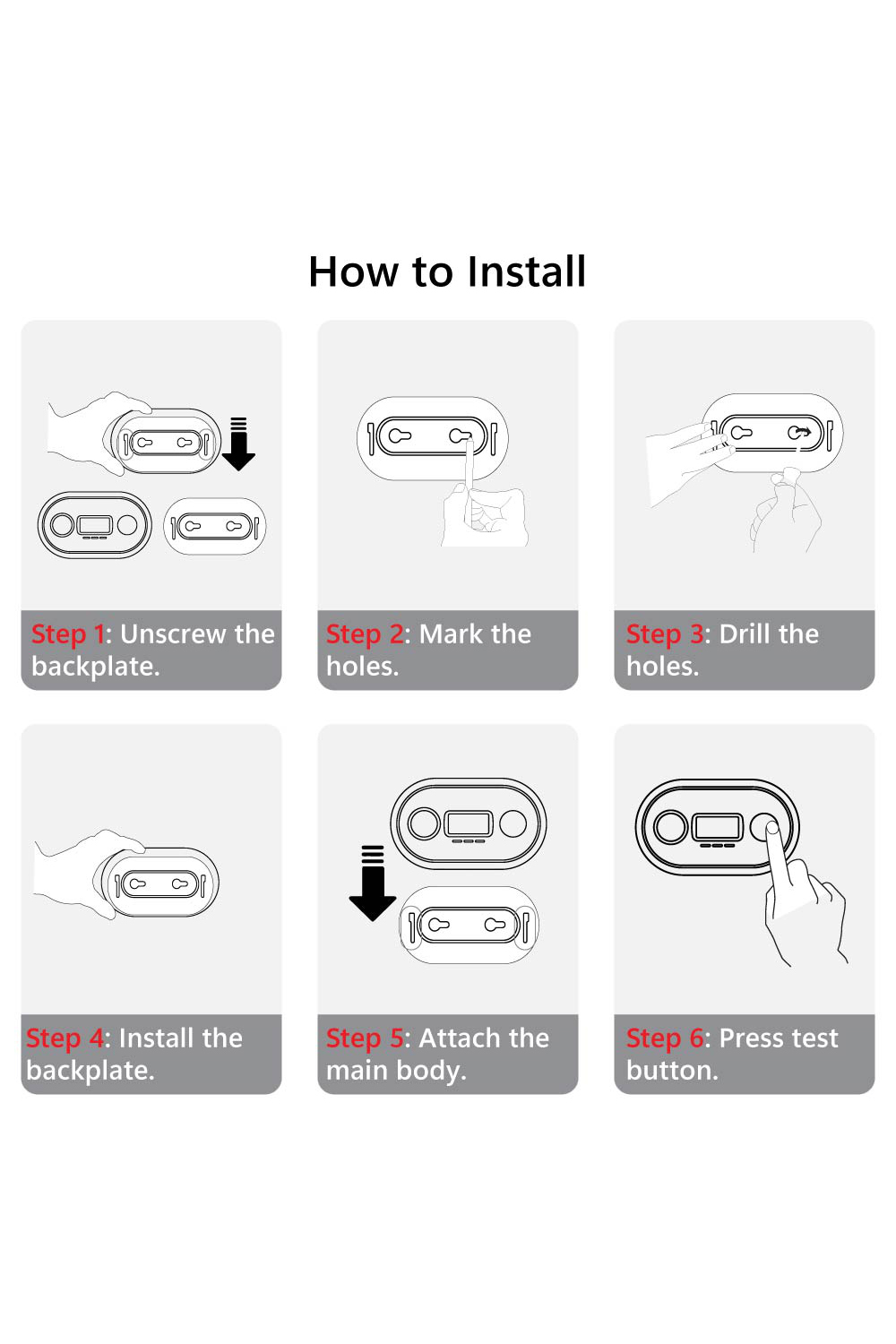 How to Install

Step 1: Unscrew the backplate.

Step 2: Mark the holes.

Step 3: Drill the holes.

Step 4: Install the backplate.

Step 5: Attach the main body.

Step 6: Press test button.