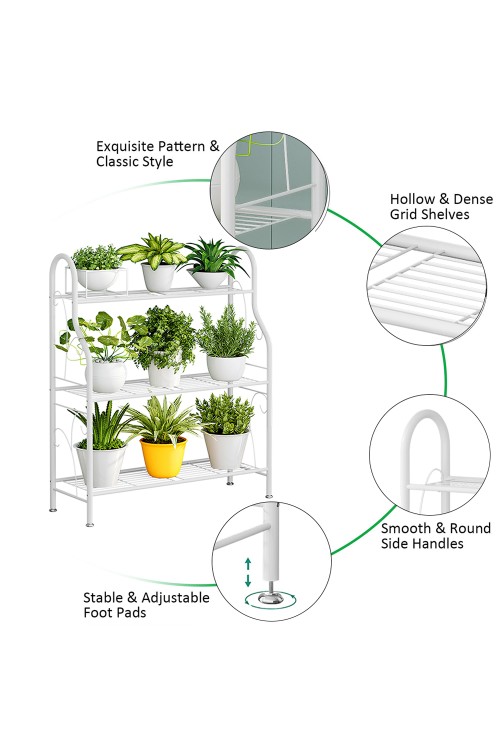 Exquisite Pattern & Classic Style

Hollow & Dense Grid Shelves

Smooth & Round Side Handles

Stable & Adjustable Foot Pads