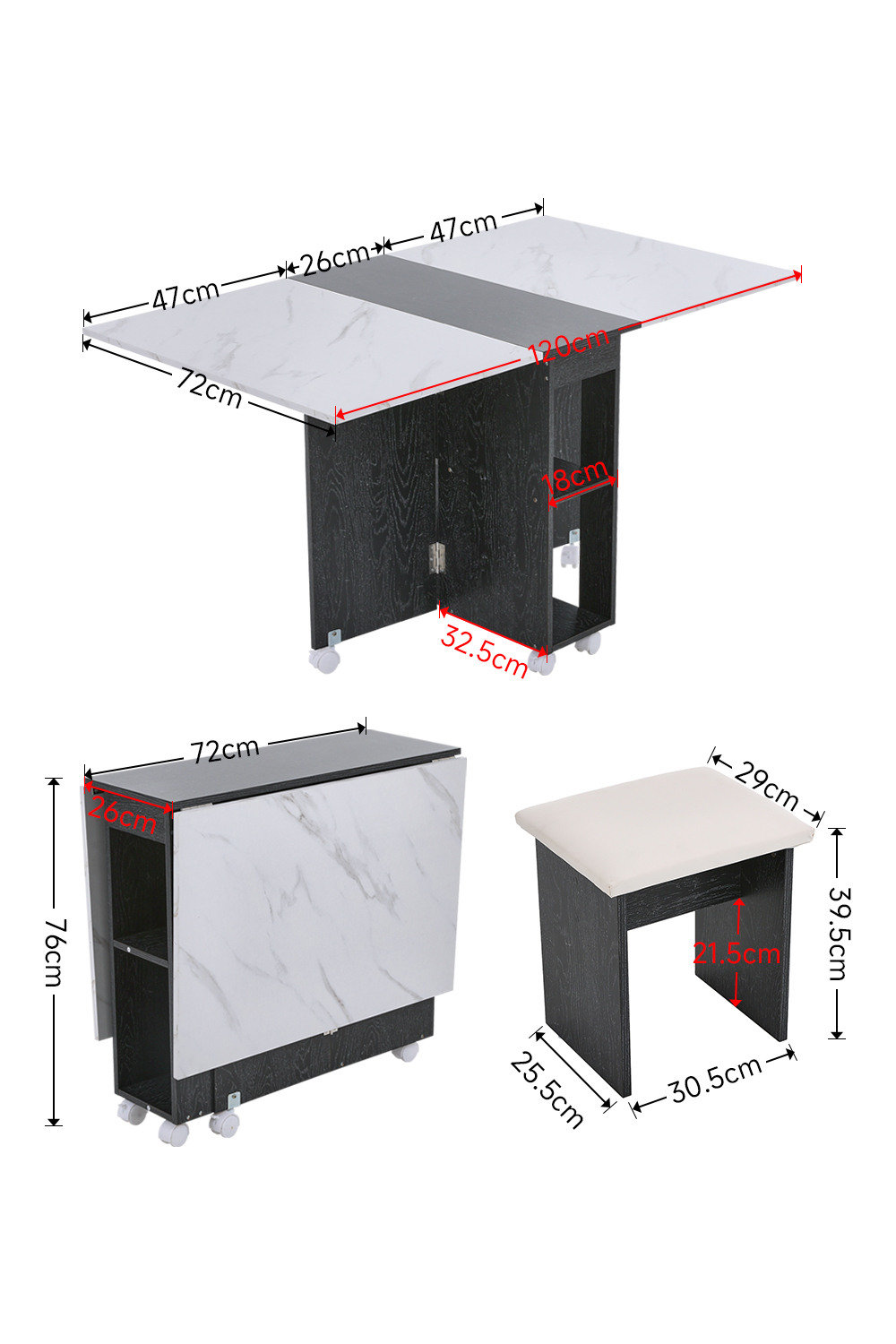 47cm
26cm
47cm
72cm
120cm
18cm
32.5cm

72cm
26cm
76cm

29cm
39.5cm
21.5cm
25.5cm
30.5cm