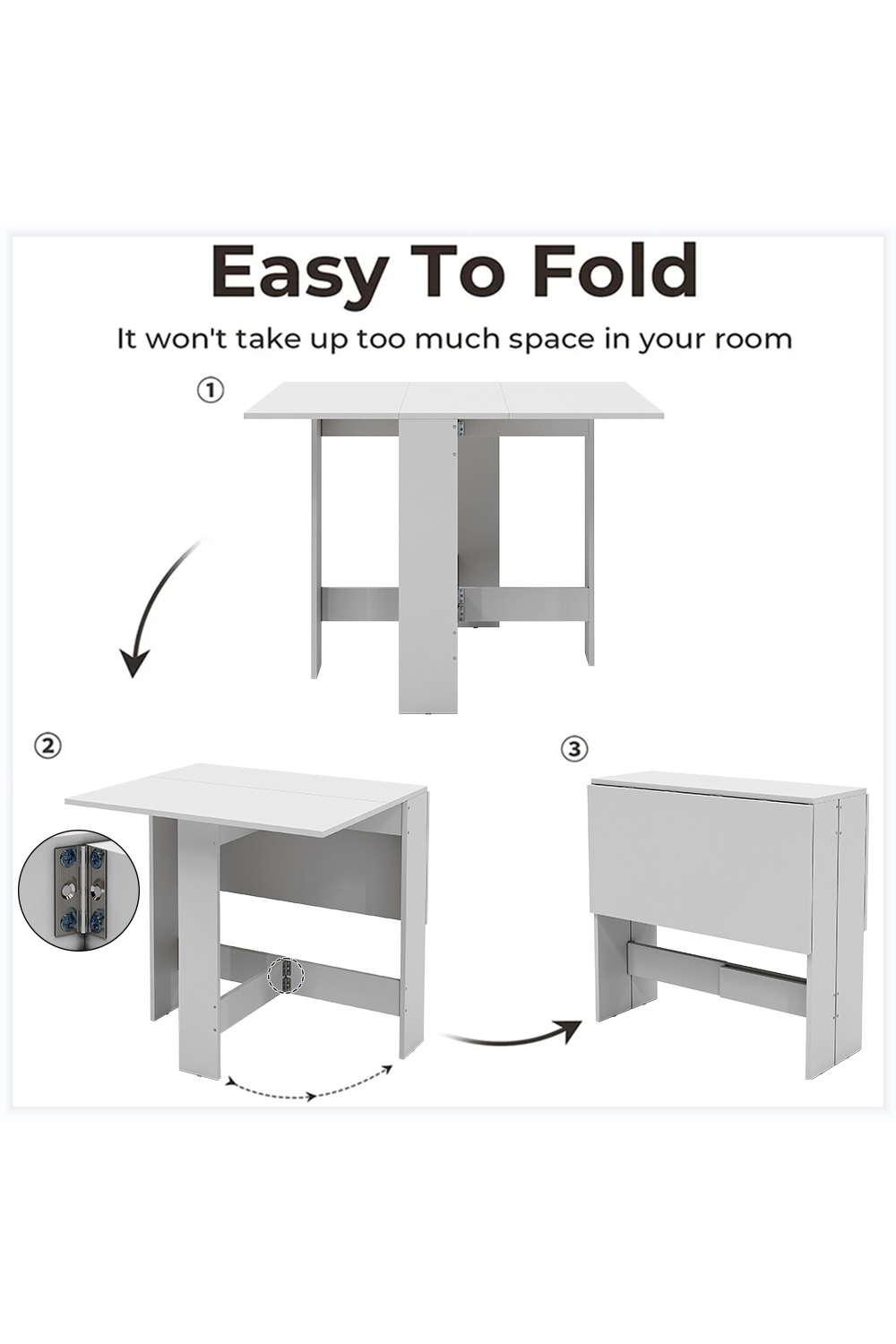 Easy To Fold

It won't take up too much space in your room

①

②

③